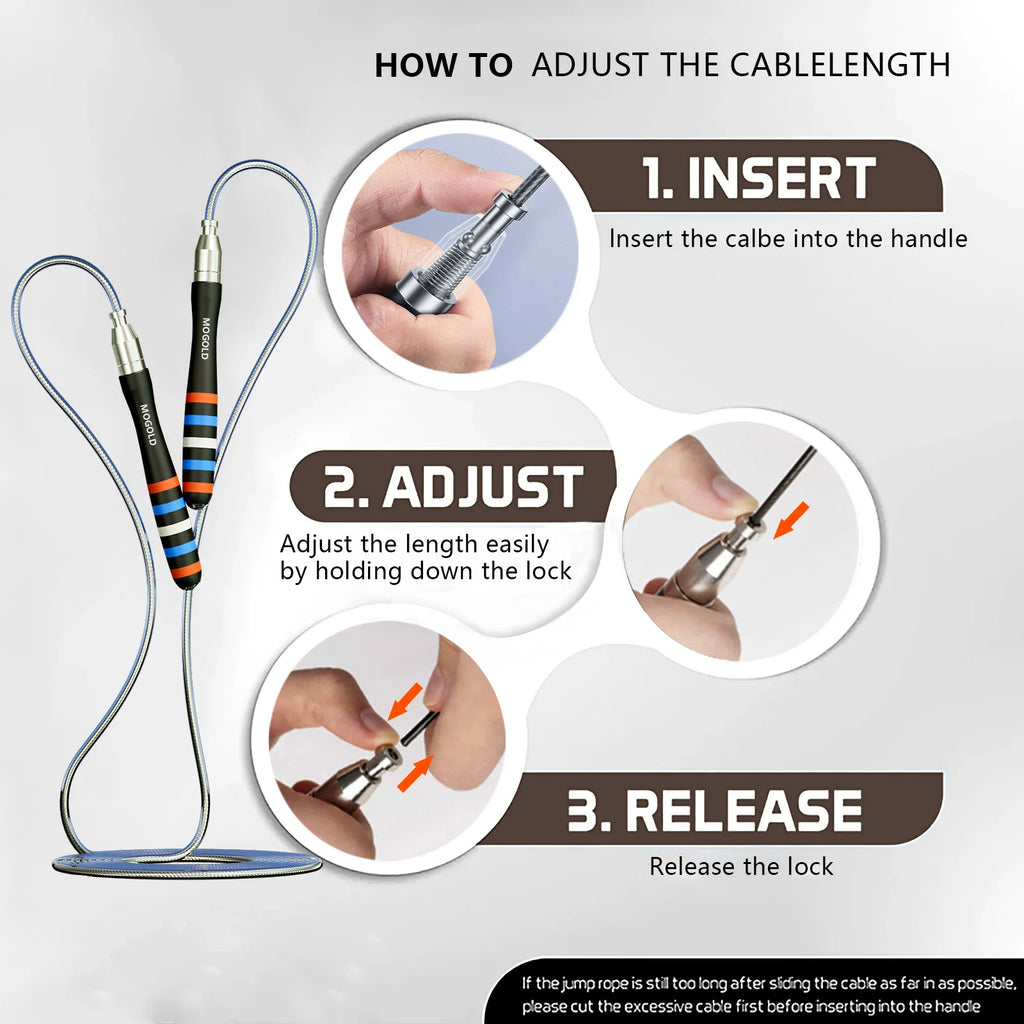 HOW TO ADJUST THE CABLELENGTH

1. INSERT

Insert the calbe into the handle

MOGOLD

MOGOLD

2. ADJUST

Adjust the length easily by holding down the lock

3. RELEASE

Release the lock

If the jump rope is still too long after sliding the cable as far in as possible, please cut the excessive cable first before inserting into the handle